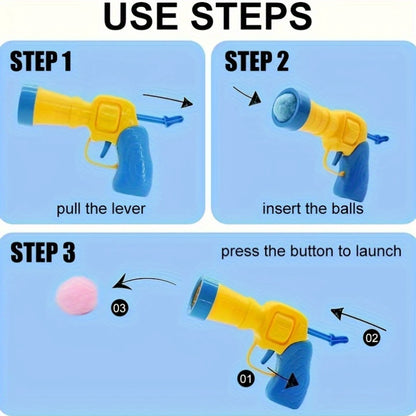 USE STEPS

STEP 1

pull the lever

STEP 2

insert the balls

STEP 3

press the button to launch

03

02

01