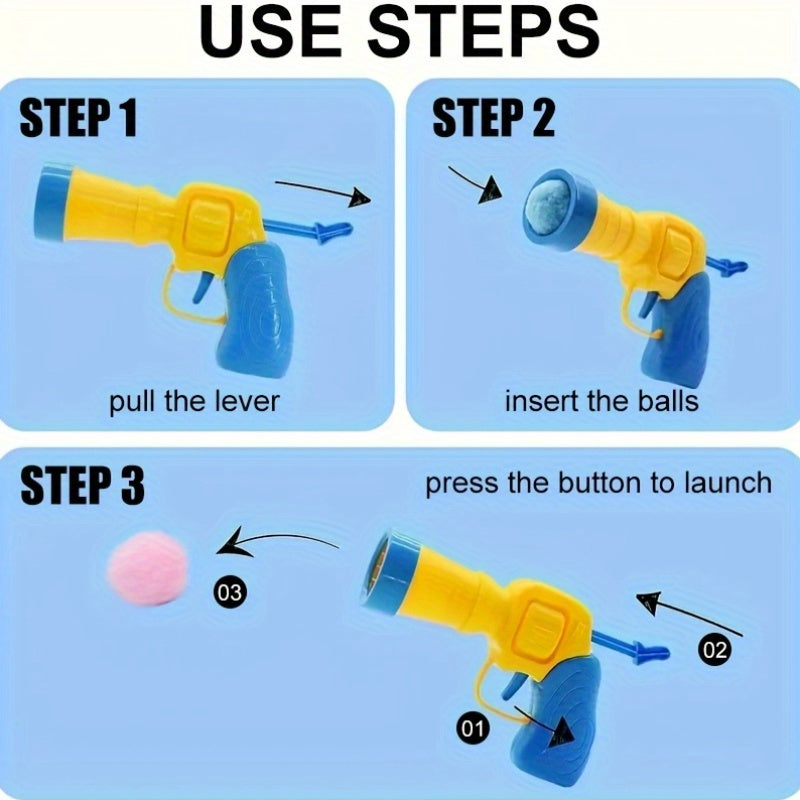 USE STEPS

STEP 1

pull the lever

STEP 2

insert the balls

STEP 3

press the button to launch

03

02

01